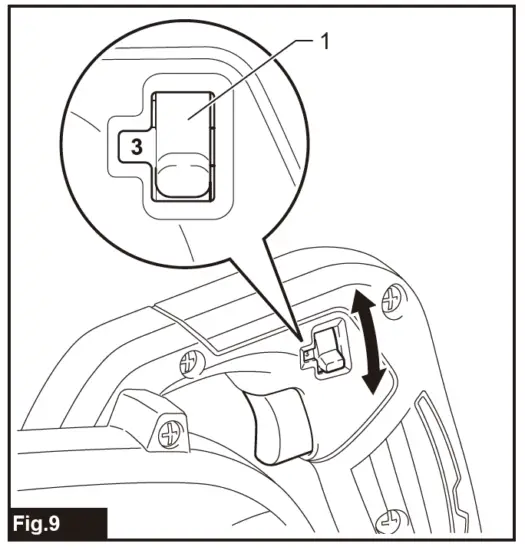 1
3
Fig.9