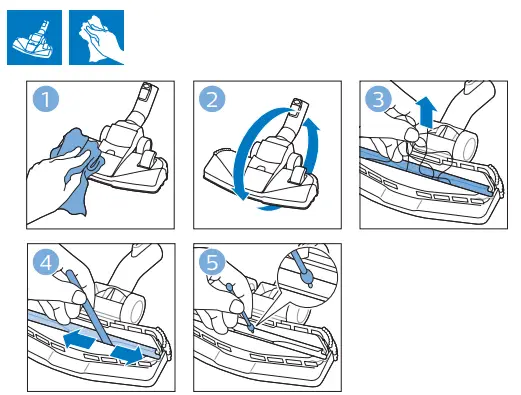 1

2

3

4

5