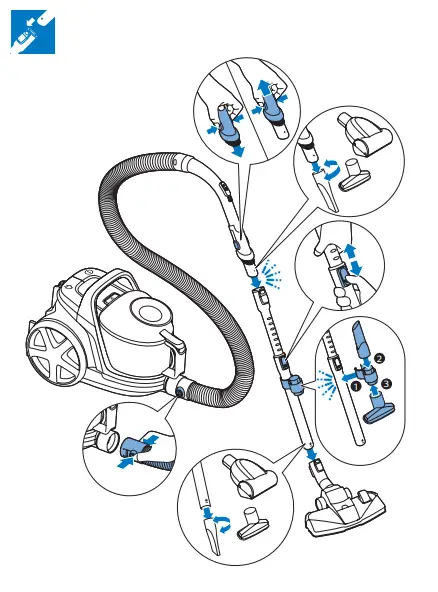 1

2

3