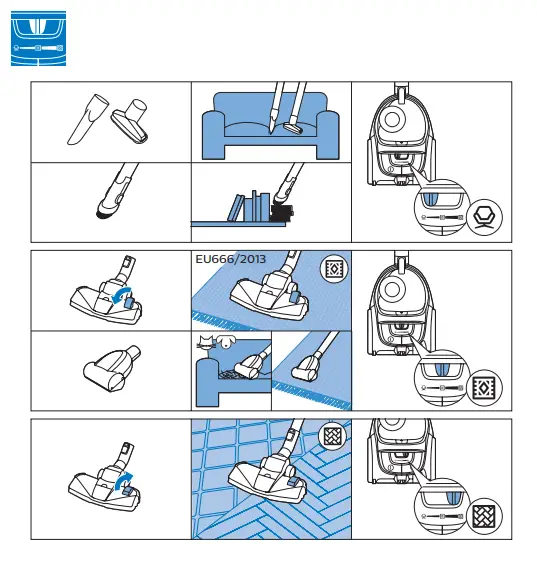 EU666/2013