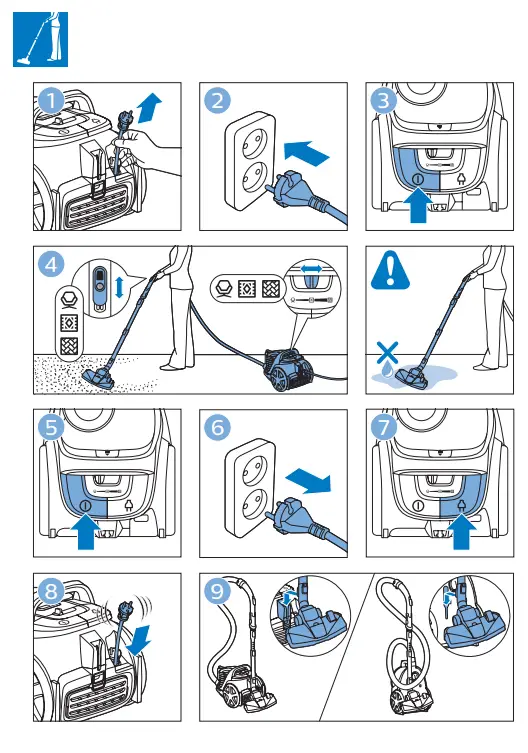 1

2

3

4

5

6

7

8

9