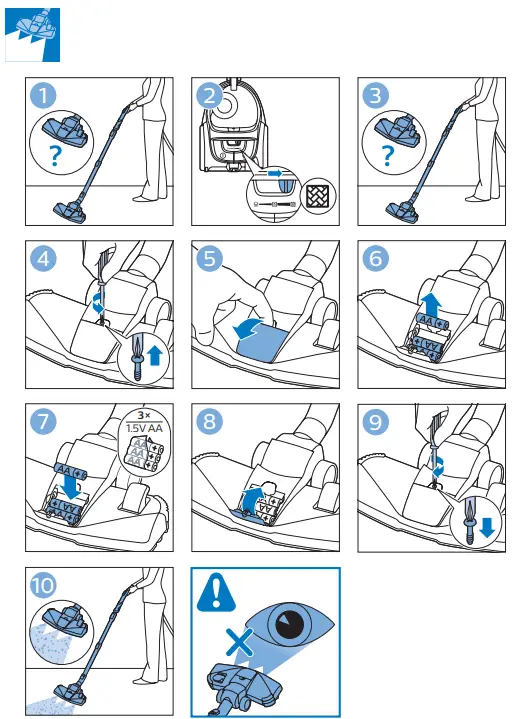 1
?
2
3
?
4
5
6
AA
7
3×
1.5V AA
AA
AA
AA
AA
8
9
10