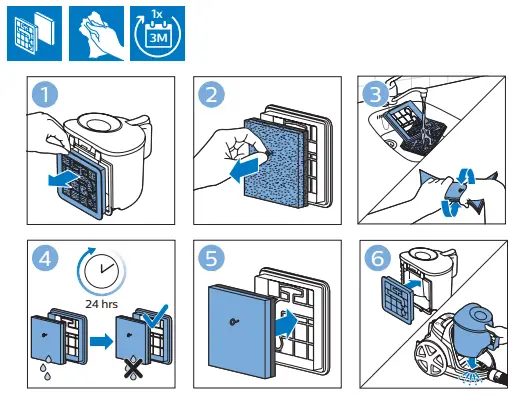 1x
3M

1

2

3

4

24 hrs

5

6