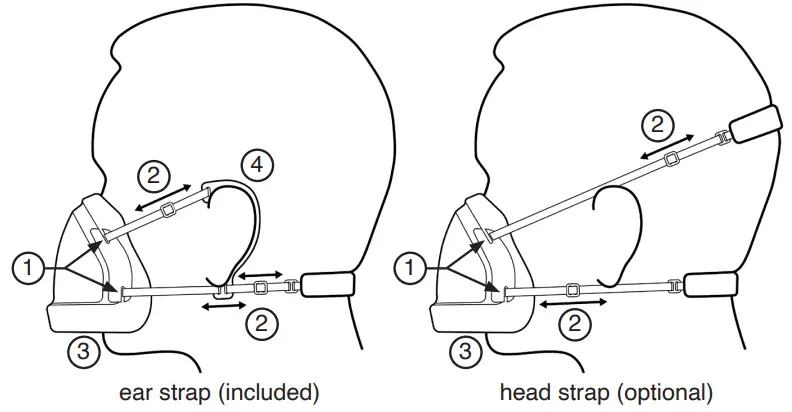 2
4
1
2
3
ear strap (included)

2
1
2
3
head strap (optional)