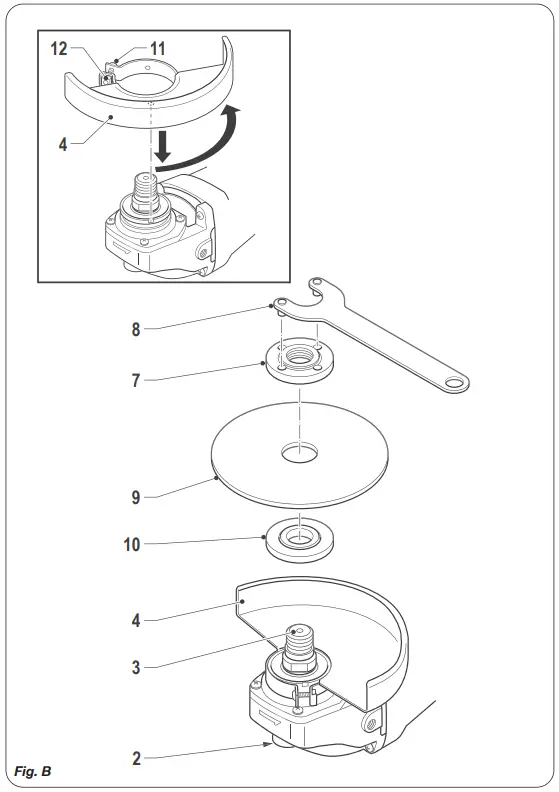 12
11
4
8
7
9
10
4
3
2
Fig. B