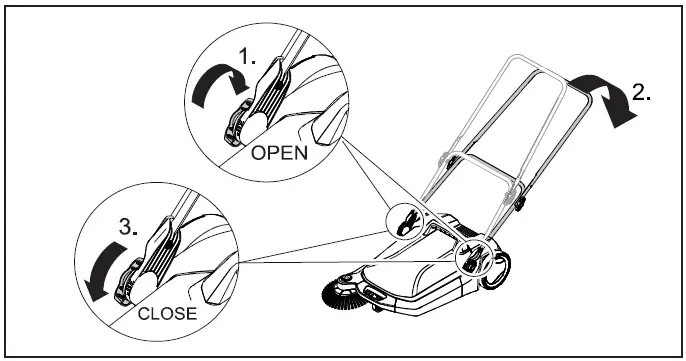 1.
OPEN
2.
3.
CLOSE