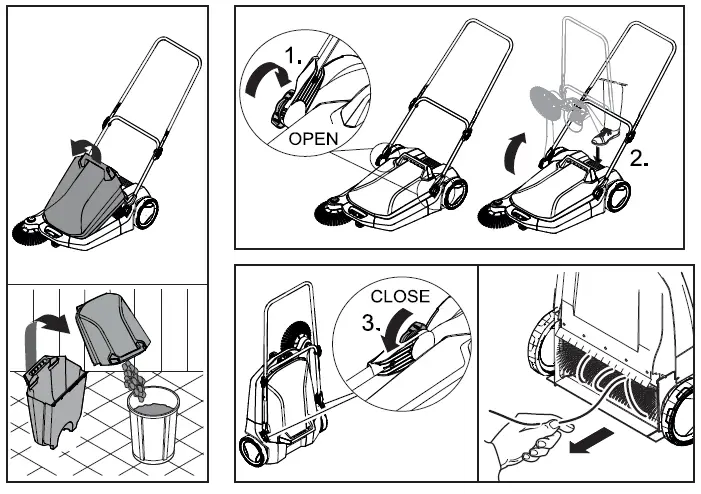 1.
OPEN
2.
CLOSE
3.