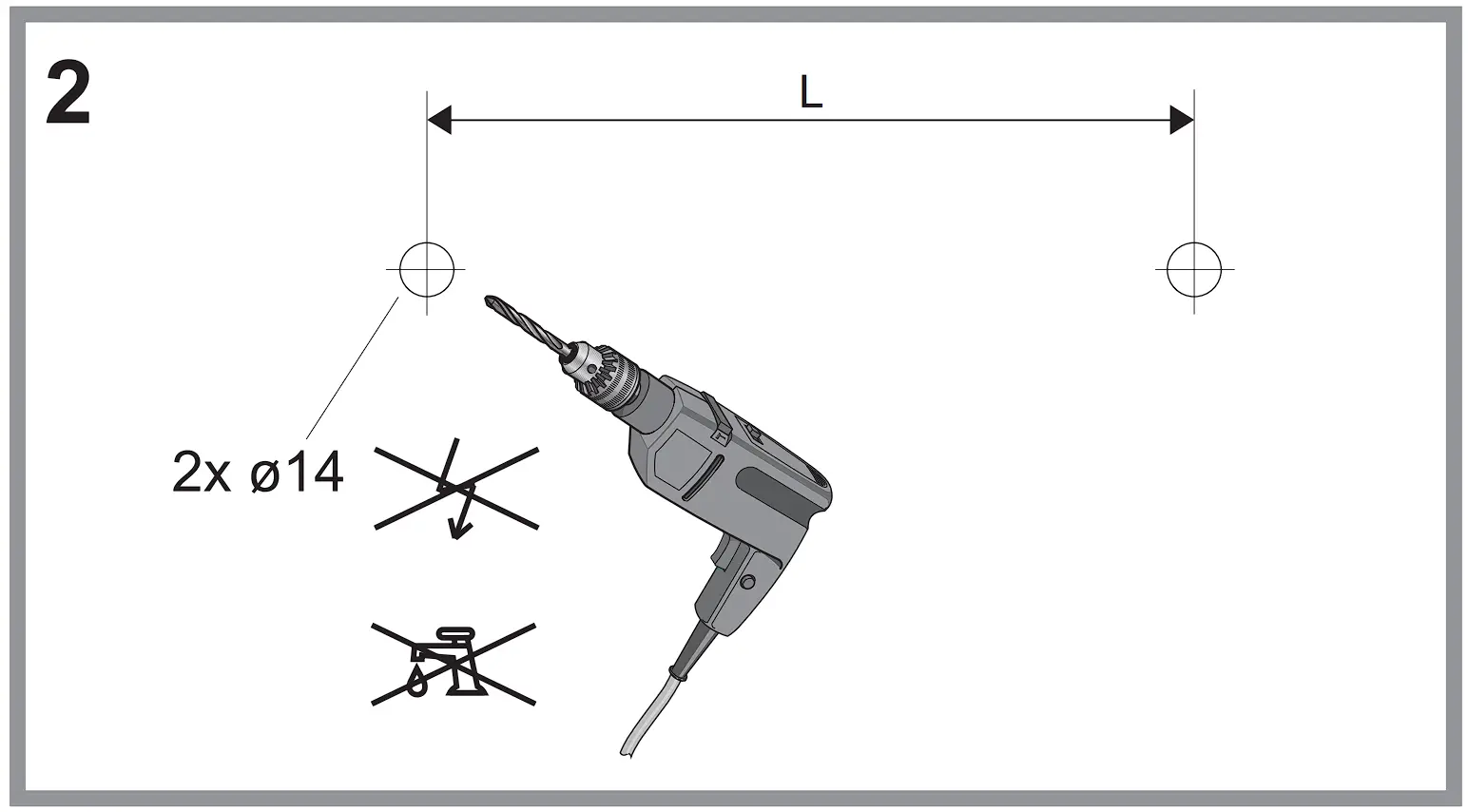 2

L

2x ø14