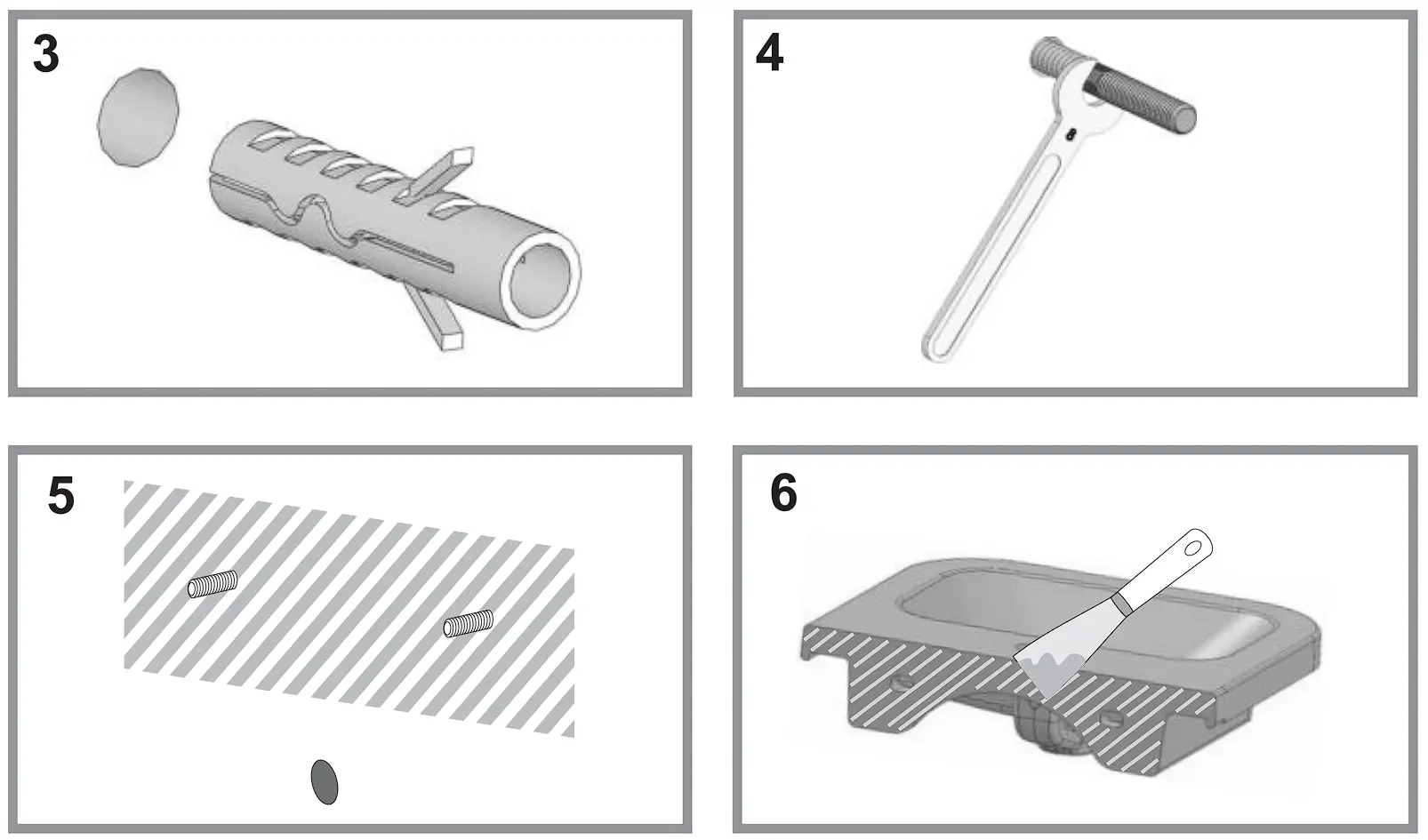 3

4

5

6