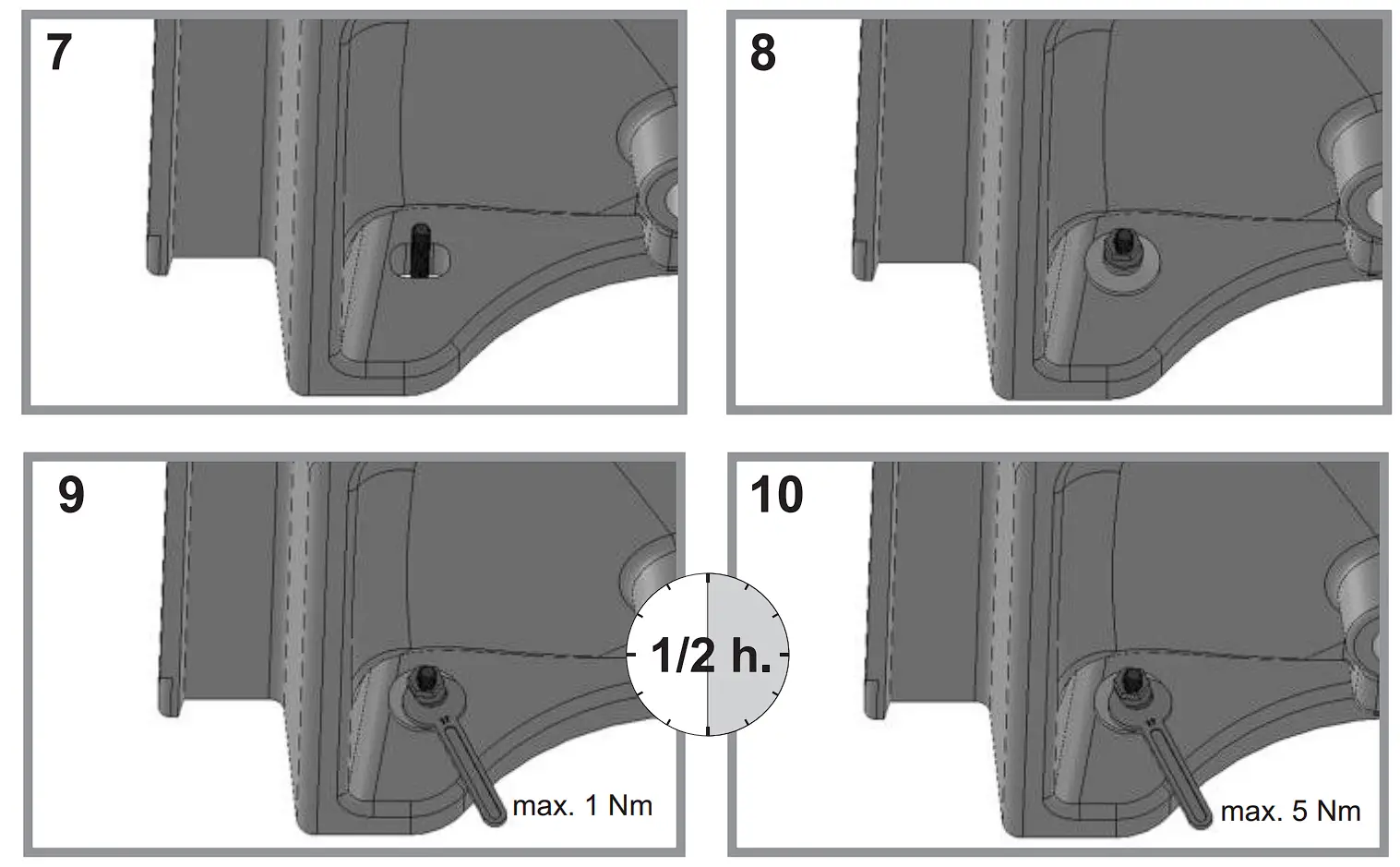 7

8

9

max. 1 Nm

1/2 h.

10

max. 5 Nm