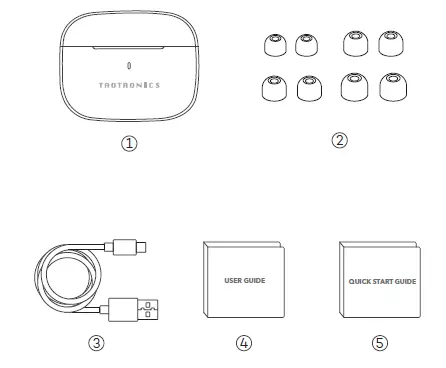 TAOTRONICS

①

②

③

USER GUIDE

④

QUICK START GUIDE

⑤