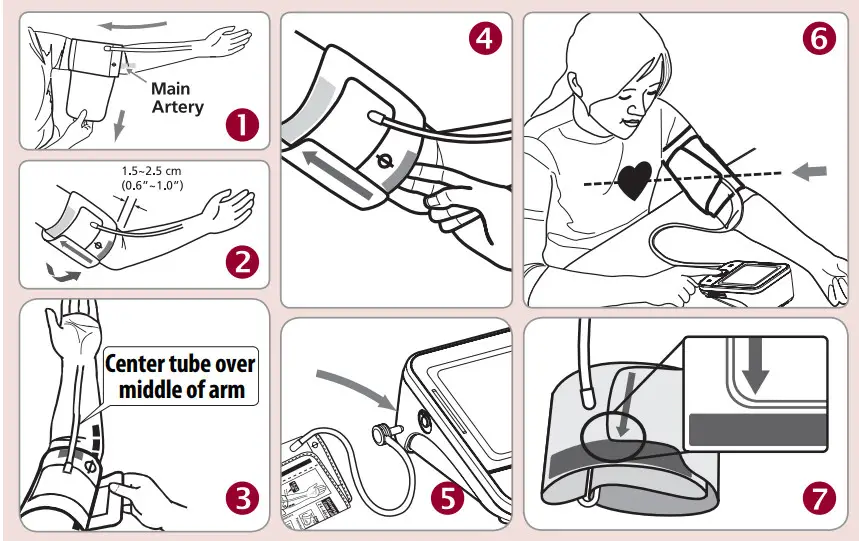 Main Artery

1

1.5~2.5 cm
(0.6"~1.0")

2

Center tube over middle of arm

3

4

5

6

7