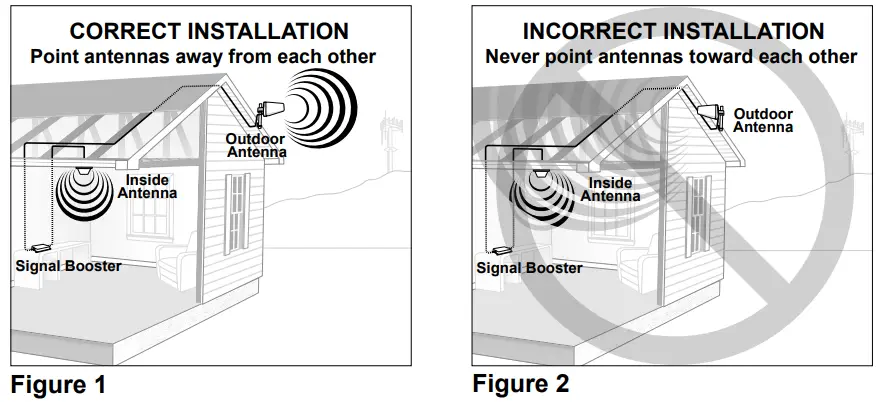 CORRECT INSTALLATION
Point antennas away from each other

Outdoor Antenna

Inside Antenna

Signal Booster

Figure 1

INCORRECT INSTALLATION
Never point antennas toward each other

Outdoor Antenna

Inside Antenna

Signal Booster

Figure 2