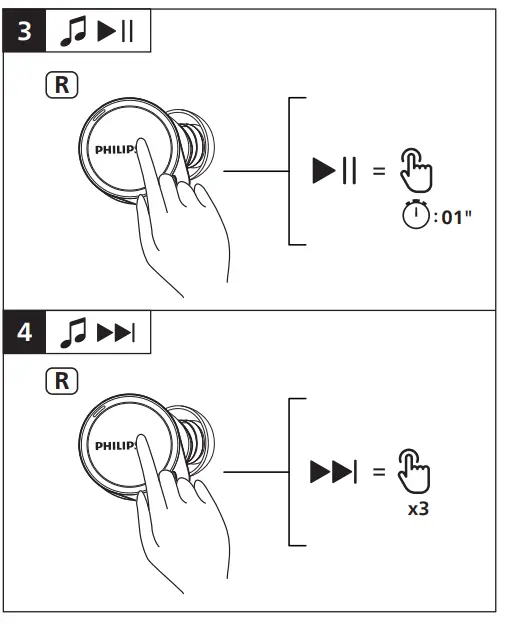 3

R

PHILIPS

=

: 01"

4

R

PHILIPS

=

x3