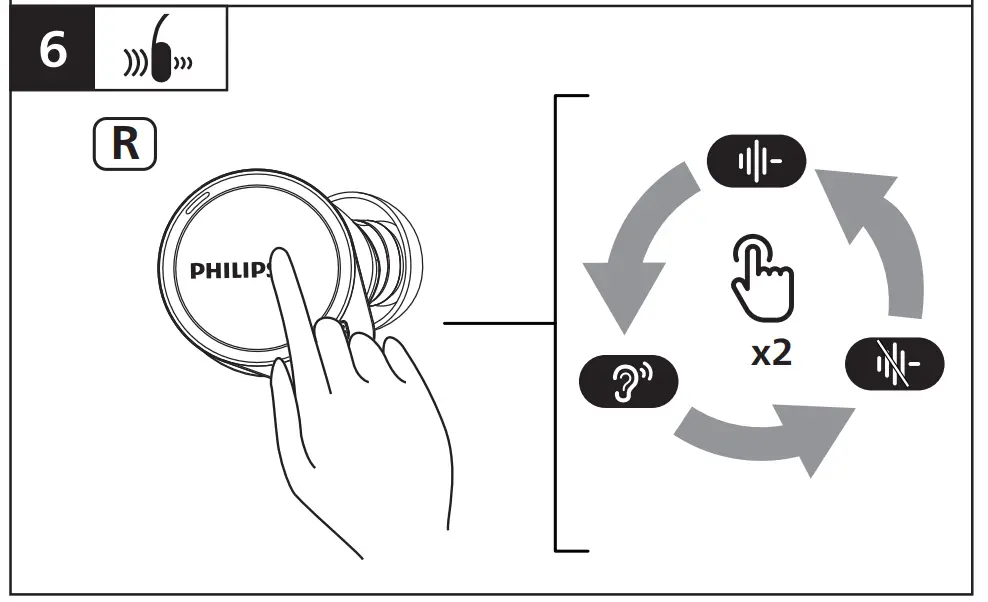 6

R

PHILIPS

x2