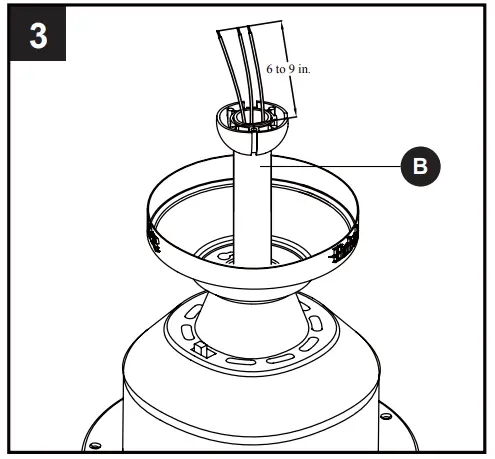 3

6 to 9 in.

B