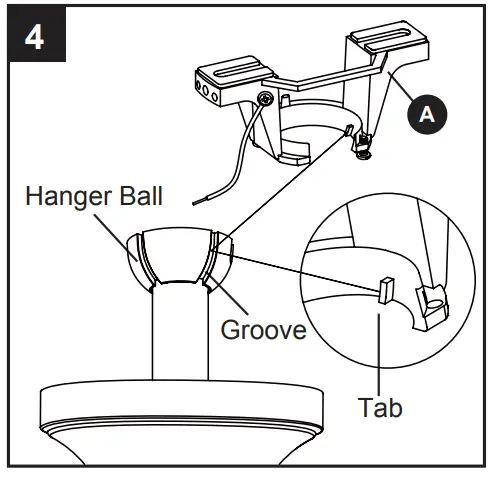 4

A

Hanger Ball

Groove

Tab