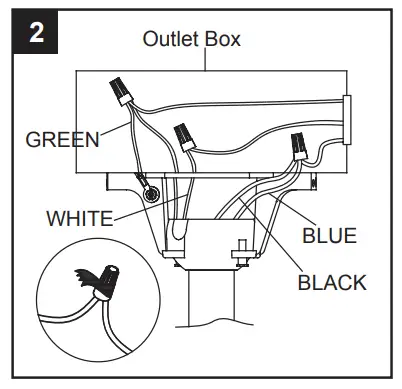 2

Outlet Box

GREEN

WHITE

BLUE

BLACK