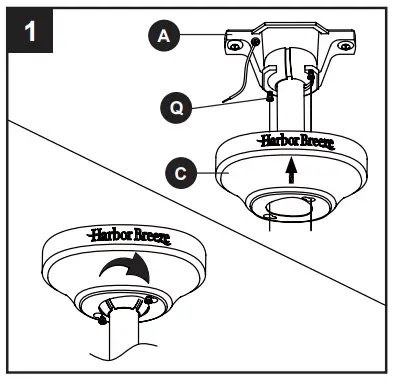 1

A

Q

Harbor Breeze

C

Harbor Breeze