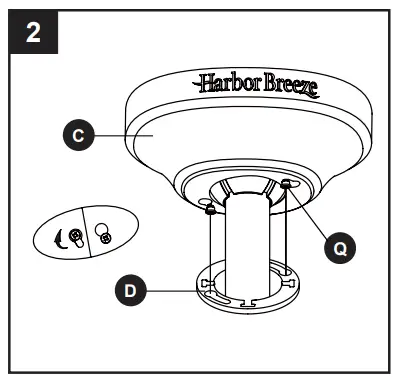 2

Harbor Breeze

C

Q

D