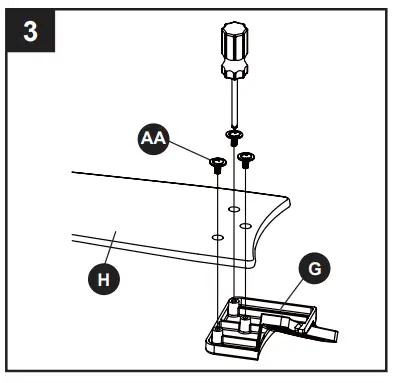 3

AA

H

G