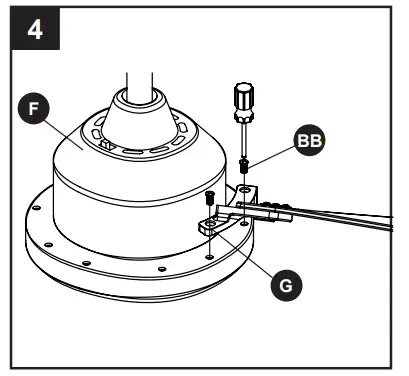 4

F

BB

G