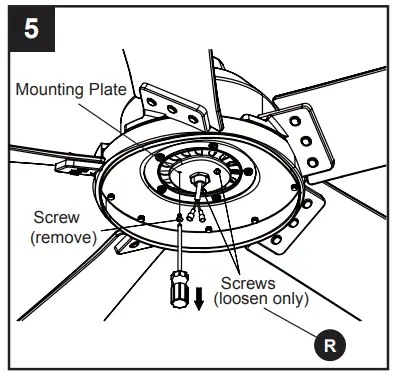 5

Mounting Plate

Screw
(remove)

Screws
(loosen only)

R