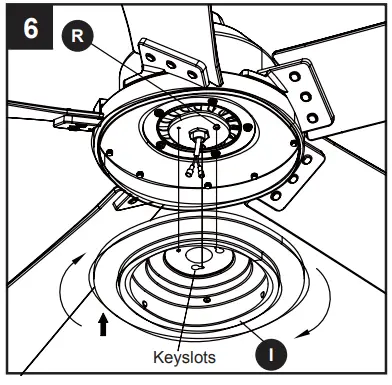 6
R
Keyslots
I