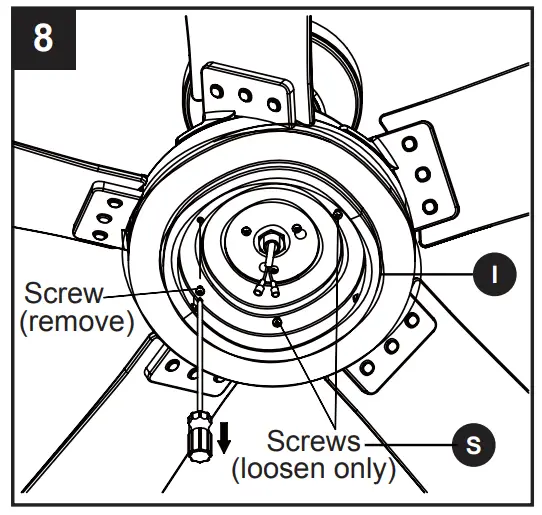 8

Screw
(remove)

I

Screws
(loosen only)

S