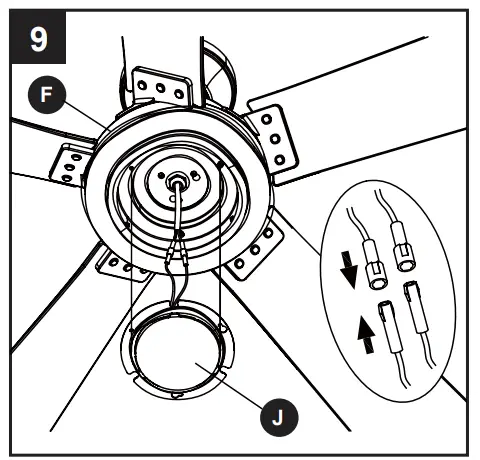 9

F

J