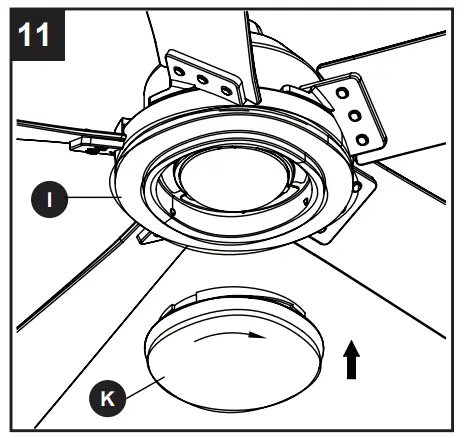 11

I

K