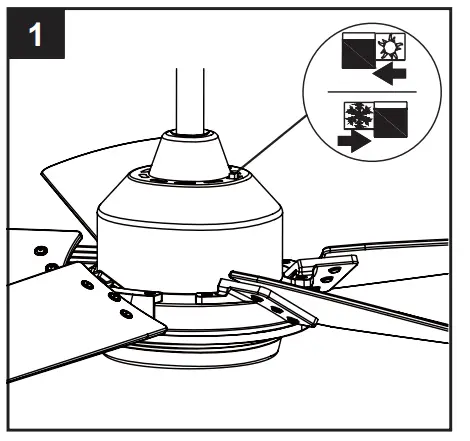 1