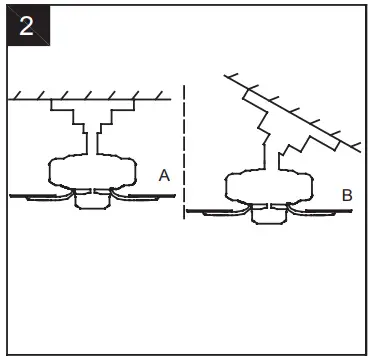 2

A

B