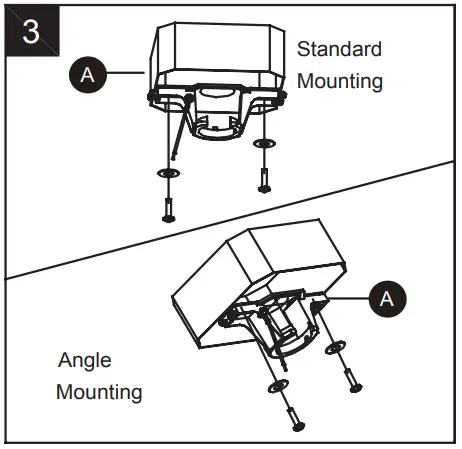 3

A

Standard Mounting

A

Angle Mounting