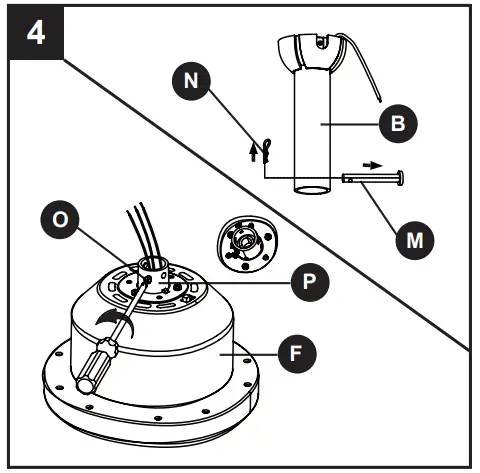 4

N

B

M

O

P

F