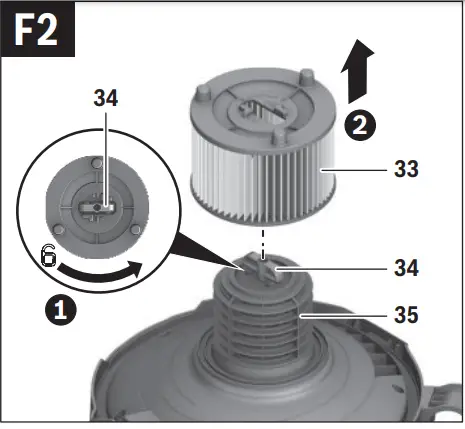 F2

34

2

33

34

35

1