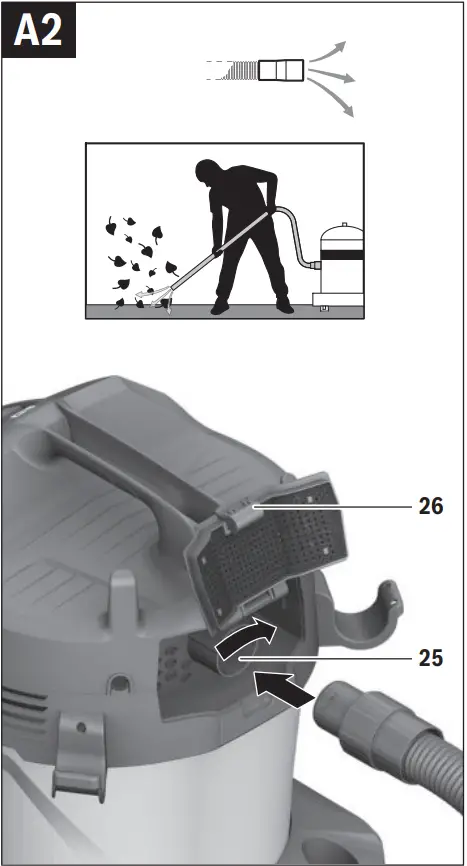 A2

26

25