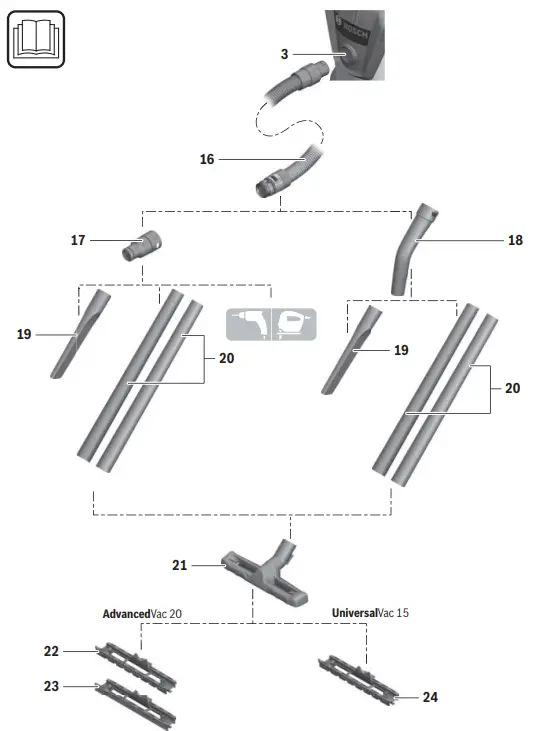 BOSCH
3
16
17
18
19
20
19
20
21
AdvancedVac 20
UniversalVac 15
22
23
24