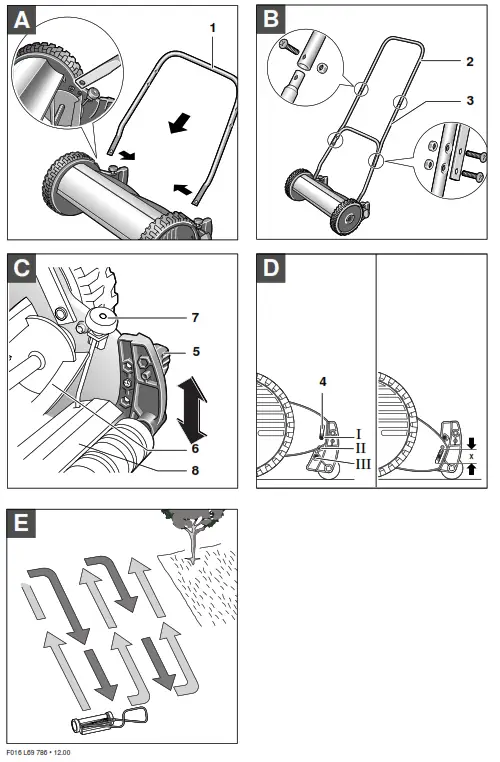 A
1

B
2
3

C
7
5
6
8

D
4
I
II
III
x

E

F016 L69 786 • 12.00