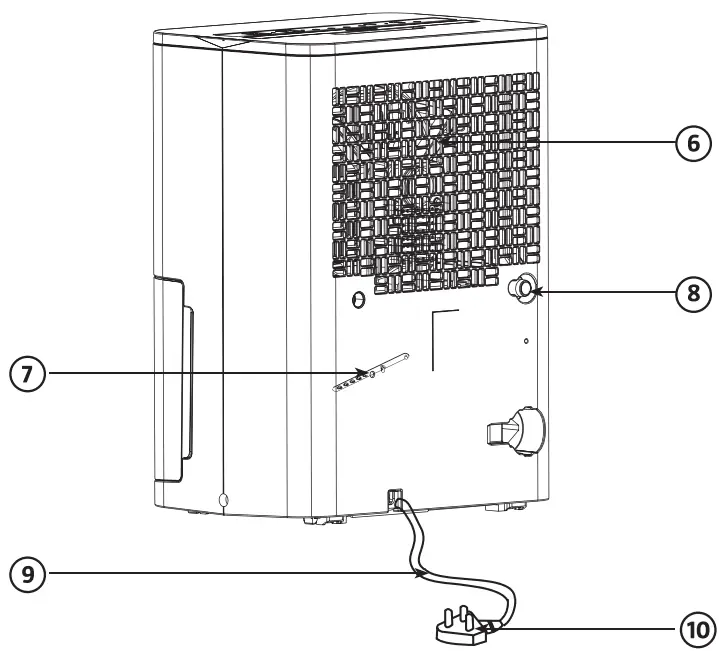 6
8
7
9
10