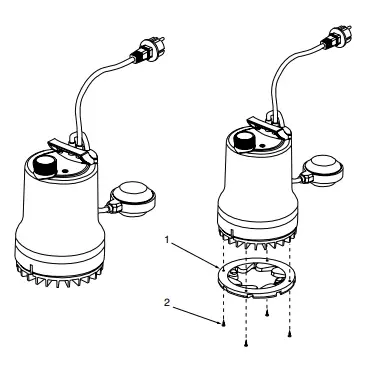 1

2