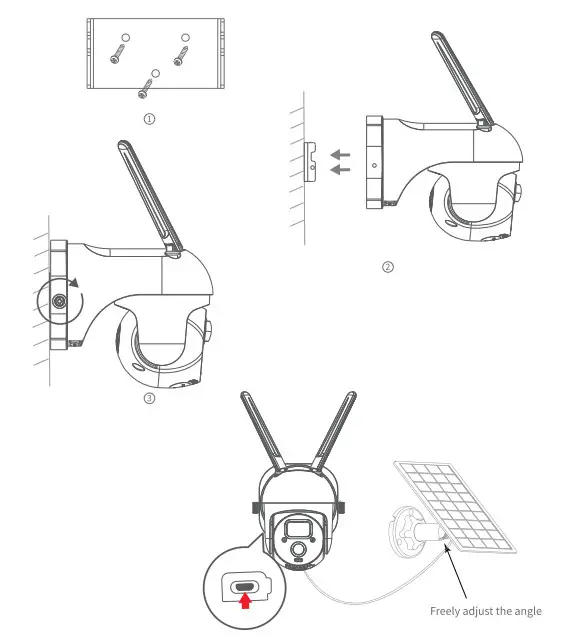 ①

②

③

Freely adjust the angle