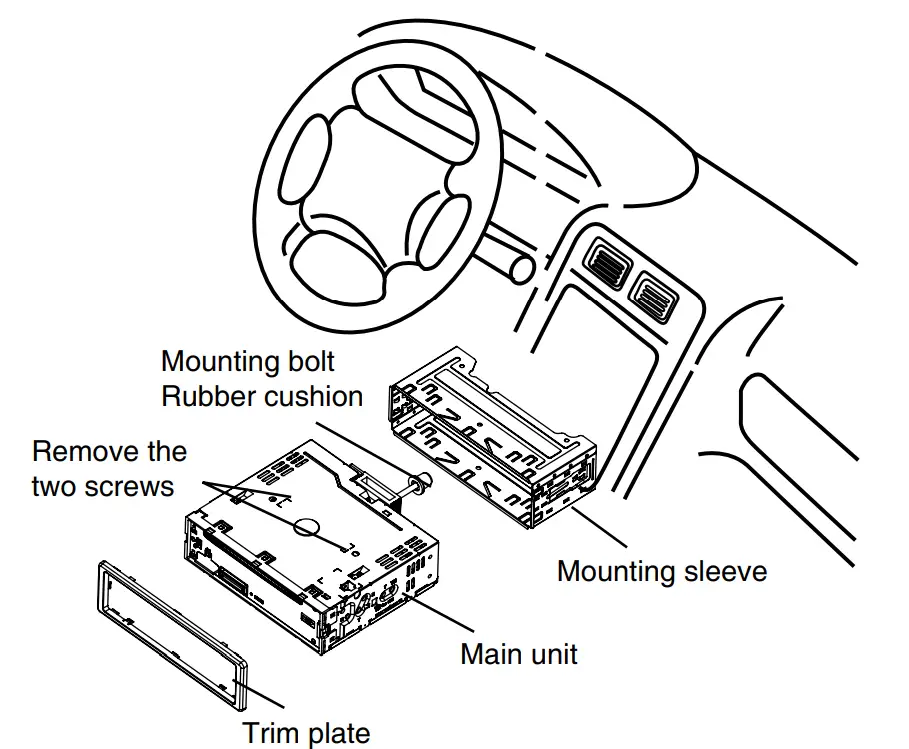 Mounting bolt
Rubber cushion

Remove the two screws

Mounting sleeve

Main unit

Trim plate