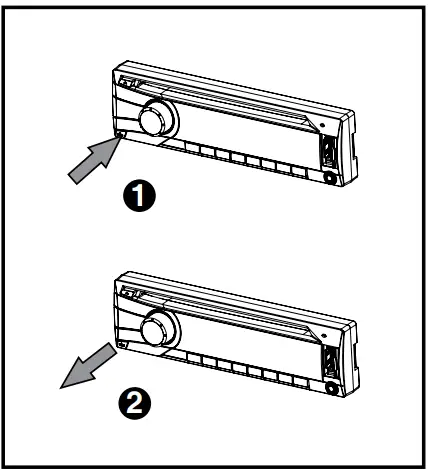 1

2