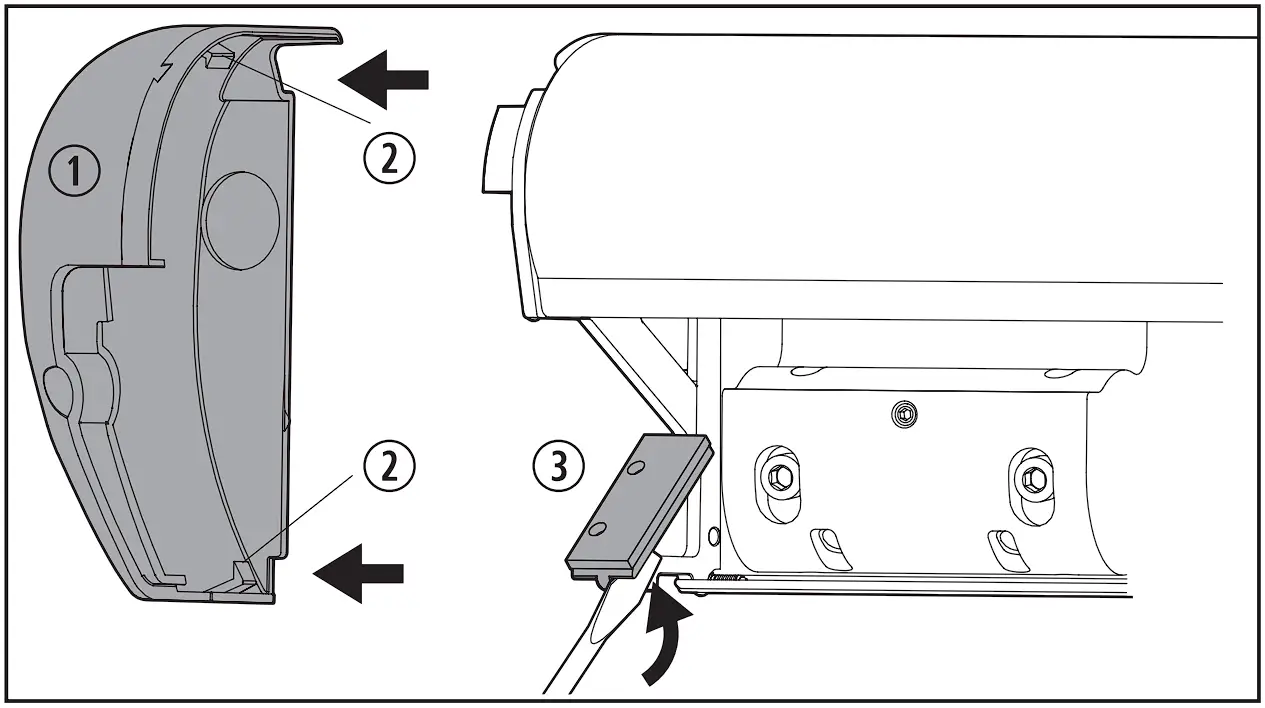 1
2
2
3