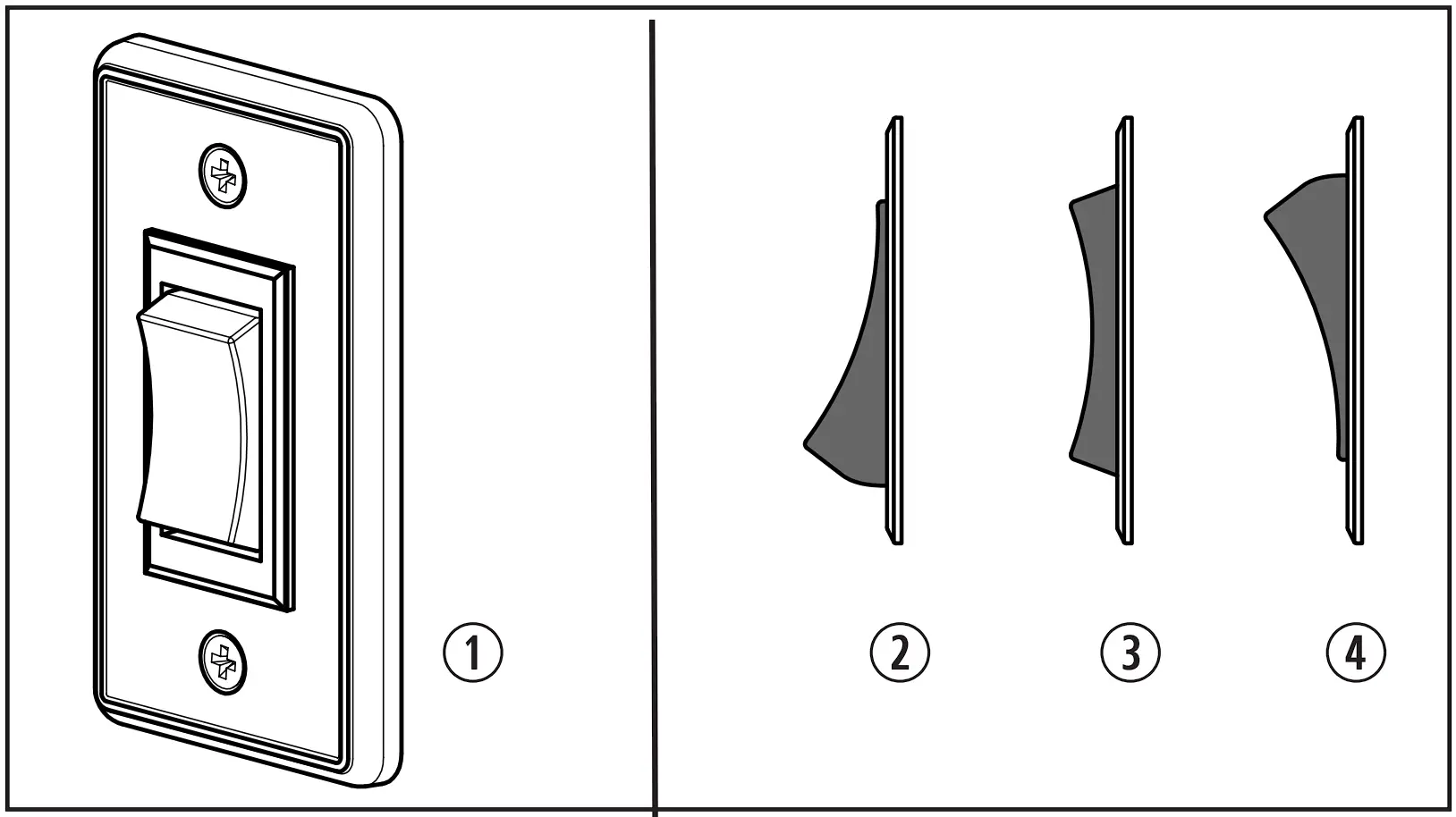 1

2

3

4