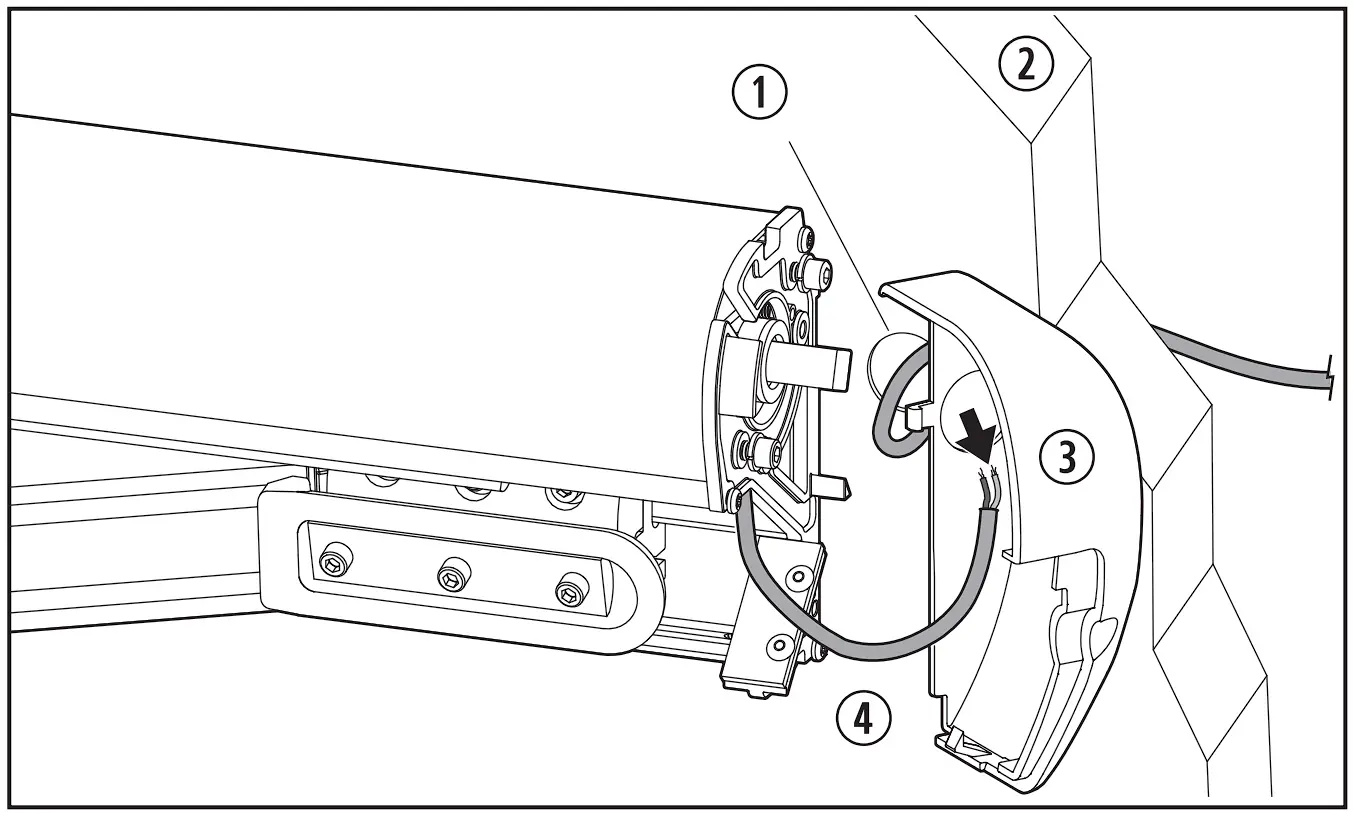 1
2
3
4