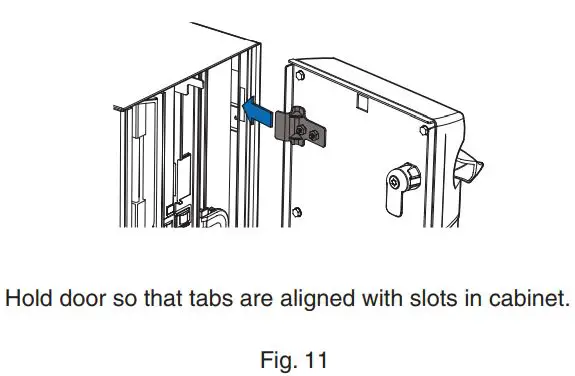 Hold door so that tabs are aligned with slots in cabinet.

Fig. 11