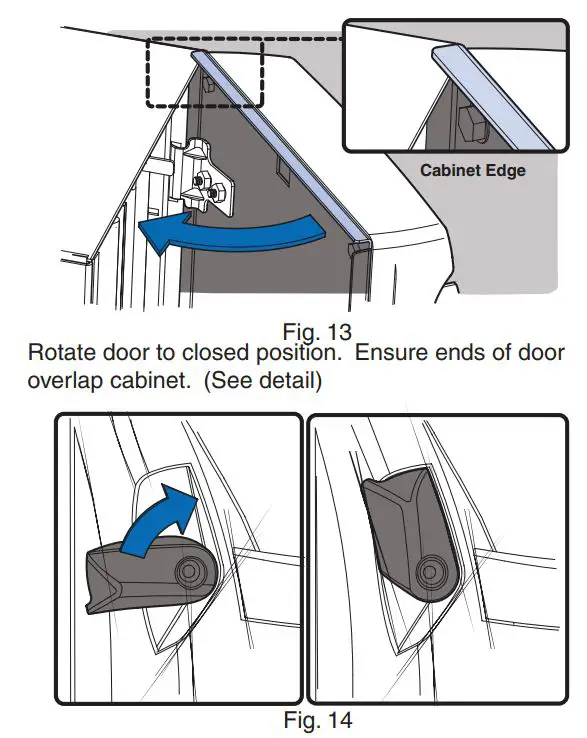 Cabinet Edge

Fig. 13

Rotate door to closed position.  Ensure ends of door overlap cabinet.  (See detail)

Fig. 14