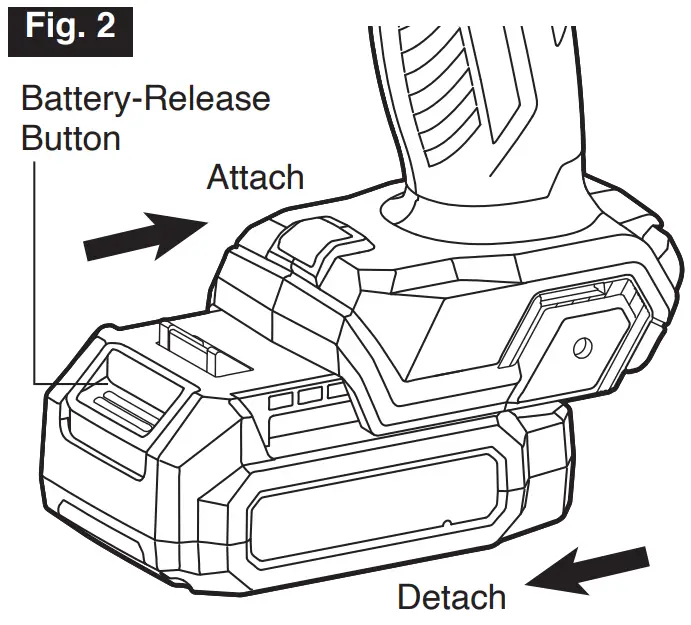 Fig. 2

Battery-Release Button

Attach

Detach